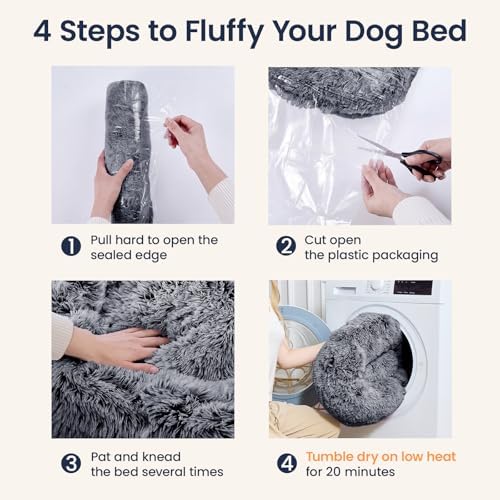 4 Steps to Fluffy Your Dog Bed

1 Pull hard to open the sealed edge

2 Cut open the plastic packaging

3 Pat and knead the bed several times

4 Tumble dry on low heat for 20 minutes