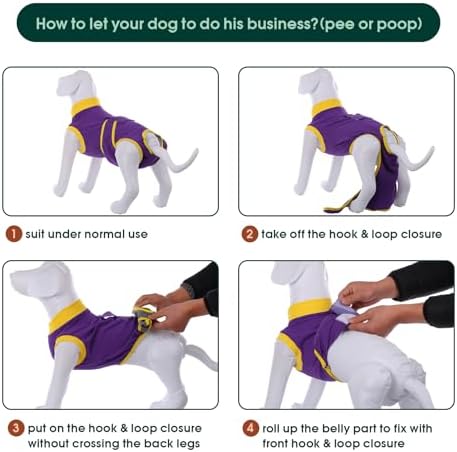 How to let your dog to do his business?(pee or poop)

1 suit under normal use

2 take off the hook & loop closure

3 put on the hook & loop closure without crossing the back legs

4 roll up the belly part to fix with front hook & loop closure