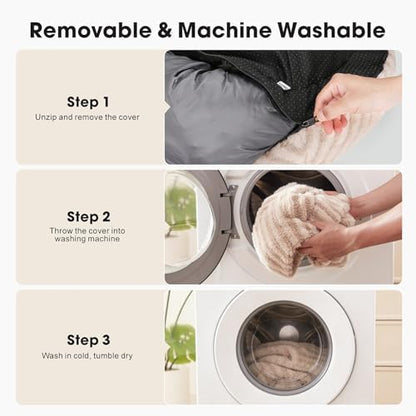 Removable & Machine Washable

Step 1
Unzip and remove the cover

Step 2
Throw the cover into washing machine

Step 3
Wash in cold, tumble dry