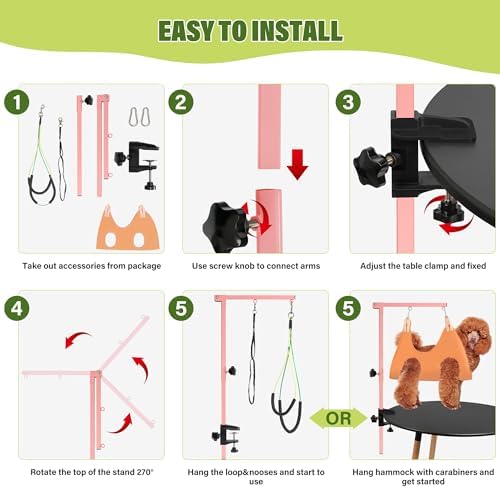 EASY TO INSTALL

1

Take out accessories from package

2

Use screw knob to connect arms

3

Adjust the table clamp and fixed

4

Rotate the top of the stand 270°

5

Hang the loop&nooses and start to use

OR

5

Hang hammock with carabiners and get started