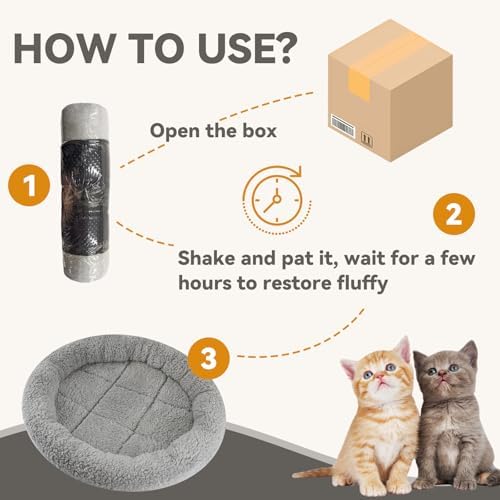 HOW TO USE?

1

Open the box

2

Shake and pat it, wait for a few hours to restore fluffy

3