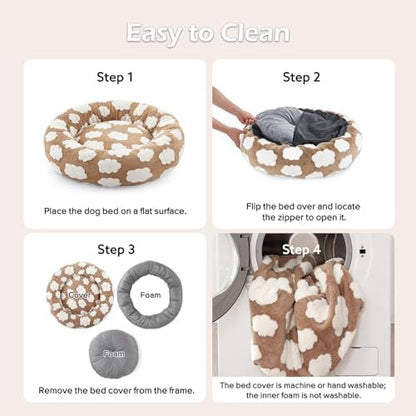 Easy to Clean

Step 1

Place the dog bed on a flat surface.

Step 2

Flip the bed over and locate the zipper to open it.

Step 3

Cover

Foam

Foam

Remove the bed cover from the frame.

Step 4

The bed cover is machine or hand washable; the inner foam is not washable.