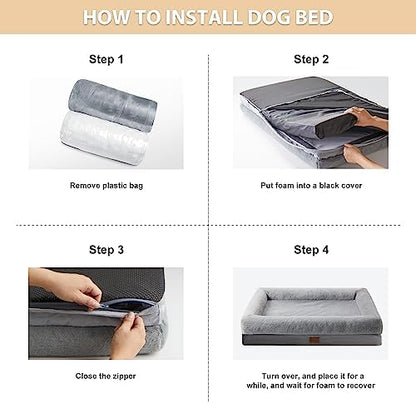 HOW TO INSTALL DOG BED

Step 1

Remove plastic bag

Step 2

Put foam into a black cover

Step 3

Close the zipper

Step 4

Turn over, and place it for a while, and wait for foam to recover