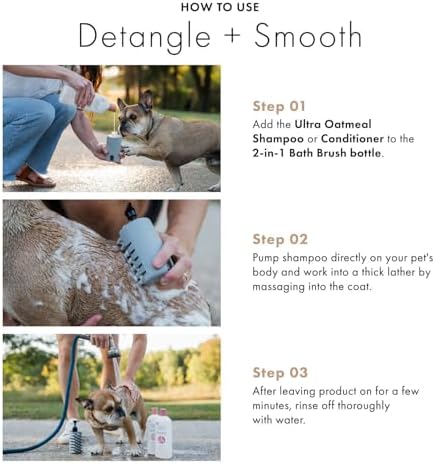 HOW TO USE

Detangle + Smooth

Step 01

Add the Ultra Oatmeal Shampoo or Conditioner to the 2-in-1 Bath Brush bottle.

Step 02

Pump shampoo directly on your pet's body and work into a thick lather by massaging into the coat.

Step 03

After leaving product on for a few minutes, rinse off thoroughly with water.