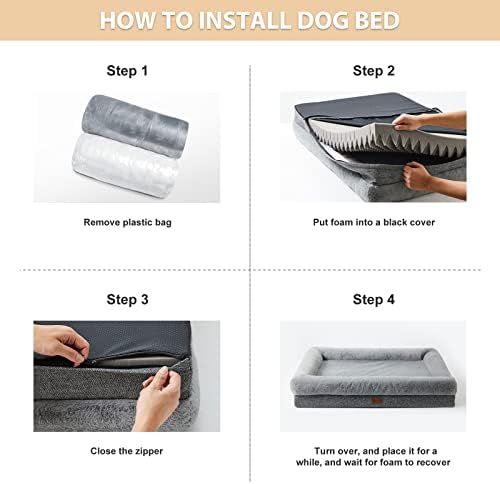 HOW TO INSTALL DOG BED

Step 1

Remove plastic bag

Step 2

Put foam into a black cover

Step 3

Close the zipper

Step 4

Turn over, and place it for a while, and wait for foam to recover