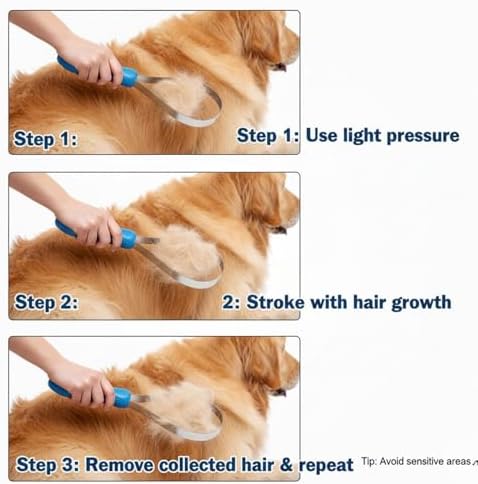 Step 1:

Step 1: Use light pressure

Step 2:

2: Stroke with hair growth

Step 3: Remove collected hair & repeat

Tip: Avoid sensitive areas