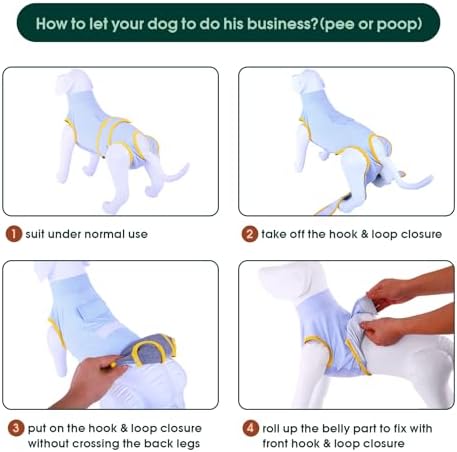 How to let your dog to do his business?(pee or poop)

1 suit under normal use

2 take off the hook & loop closure

3 put on the hook & loop closure without crossing the back legs

4 roll up the belly part to fix with front hook & loop closure