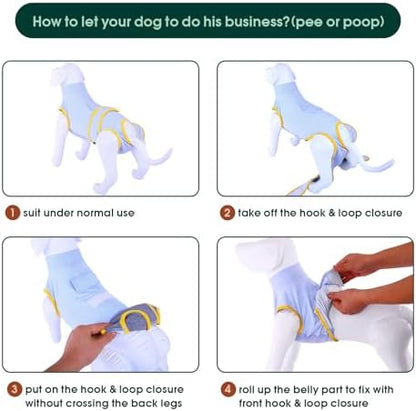 How to let your dog to do his business?(pee or poop)

1 suit under normal use

2 take off the hook & loop closure

3 put on the hook & loop closure without crossing the back legs

4 roll up the belly part to fix with front hook & loop closure