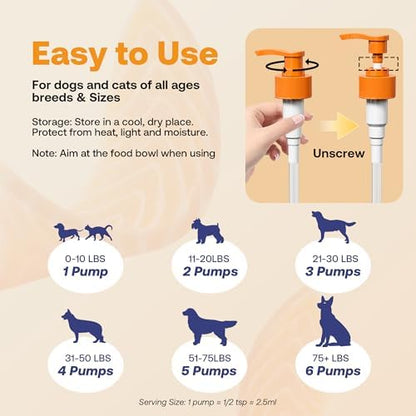 Easy to Use

For dogs and cats of all ages breeds & Sizes

Storage: Store in a cool, dry place. Protect from heat, light and moisture.

Note: Aim at the food bowl when using

Unscrew

0-10 LBS
1 Pump

11-20LBS
2 Pumps

21-30 LBS
3 Pumps

31-50 LBS
4 Pumps

51-75LBS
5 Pumps

75+ LBS
6 Pumps

Serving Size: 1 pump = 1/2 tsp = 2.5ml