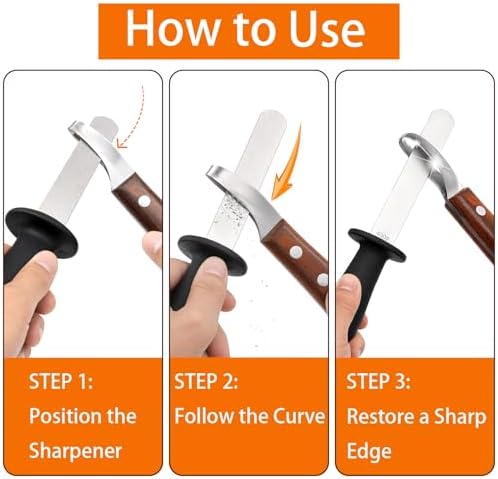 How to Use

STEP 1:
Position the Sharpener

STEP 2:
Follow the Curve

STEP 3:
Restore a Sharp Edge