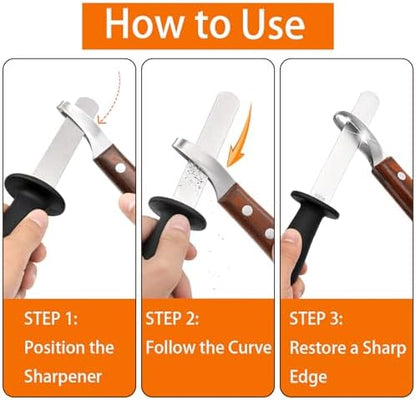 How to Use

STEP 1:
Position the Sharpener

STEP 2:
Follow the Curve

STEP 3:
Restore a Sharp Edge