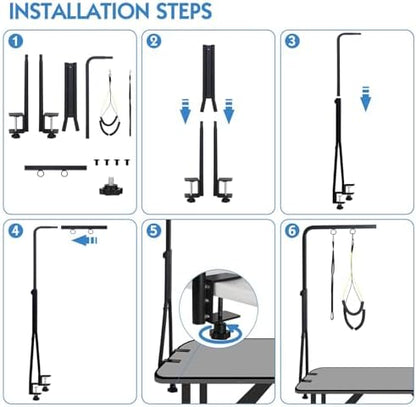 INSTALLATION STEPS

1

2

3

4

5

6