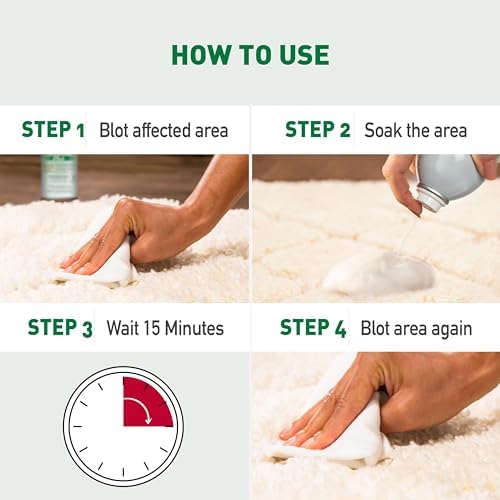 HOW TO USE

STEP 1 Blot affected area

STEP 2 Soak the area

STEP 3 Wait 15 Minutes

STEP 4 Blot area again