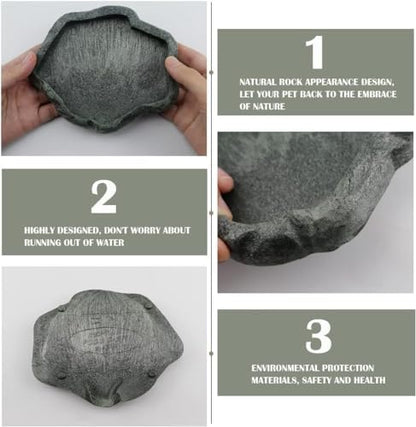 1

NATURAL ROCK APPEARANCE DESIGN, LET YOUR PET BACK TO THE EMBRACE OF NATURE

2

HIGHLY DESIGNED, DON'T WORRY ABOUT RUNNING OUT OF WATER

3

ENVIRONMENTAL PROTECTION MATERIALS, SAFETY AND HEALTH