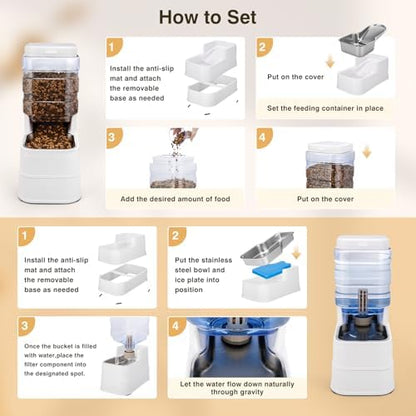 How to Set

1
Install the anti-slip mat and attach the removable base as needed

2
Put on the cover
Set the feeding container in place

3
Add the desired amount of food

4
Put on the cover

1
Install the anti-slip mat and attach the removable base as needed

2
Put the stainless steel bowl and ice plate into position

3
Once the bucket is filled with water,place the filter component into the designated spot.

4
Let the water flow down naturally through gravity