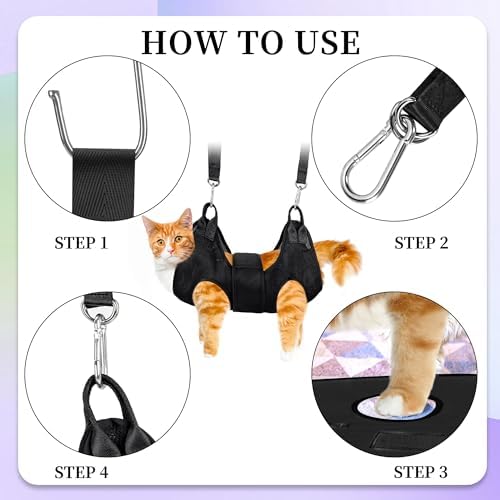 HOW TO USE

STEP 1

STEP 2

STEP 4

STEP 3