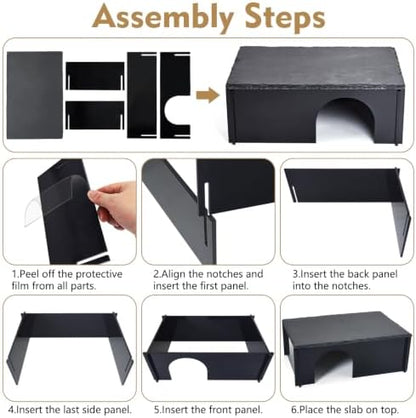 Assembly Steps

1.Peel off the protective film from all parts.

2.Align the notches and insert the first panel.

3.Insert the back panel into the notches.

4.Insert the last side panel.

5.Insert the front panel.

6.Place the slab on top.