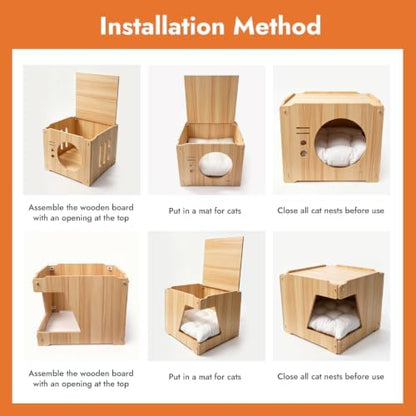 Installation Method

Assemble the wooden board with an opening at the top

Put in a mat for cats

Close all cat nests before use

Assemble the wooden board with an opening at the top

Put in a mat for cats

Close all cat nests before use