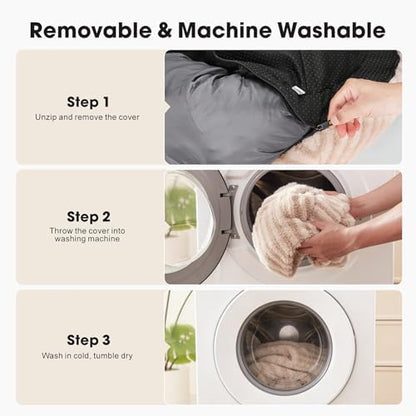 Removable & Machine Washable

Step 1
Unzip and remove the cover

Step 2
Throw the cover into washing machine

Step 3
Wash in cold, tumble dry