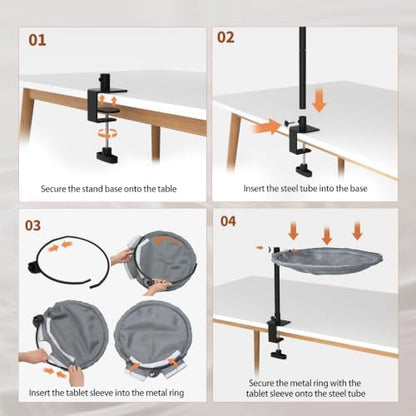 01

Secure the stand base onto the table

02

Insert the steel tube into the base

03

Insert the tablet sleeve into the metal ring

04

Secure the metal ring with the tablet sleeve onto the steel tube