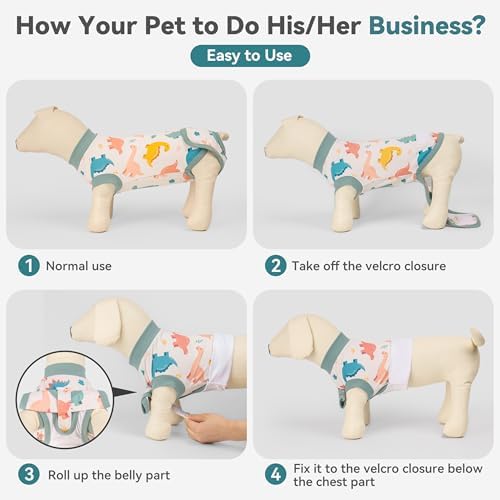 How Your Pet to Do His/Her Business?

Easy to Use

1 Normal use

2 Take off the velcro closure

3 Roll up the belly part

4 Fix it to the velcro closure below the chest part