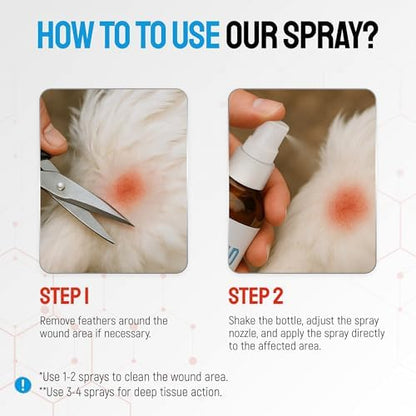 HOW TO TO USE OUR SPRAY?

STEP 1

Remove feathers around the wound area if necessary.

STEP 2

Shake the bottle, adjust the spray nozzle, and apply the spray directly to the affected area.

!

*Use 1-2 sprays to clean the wound area.
**Use 3-4 sprays for deep tissue action.