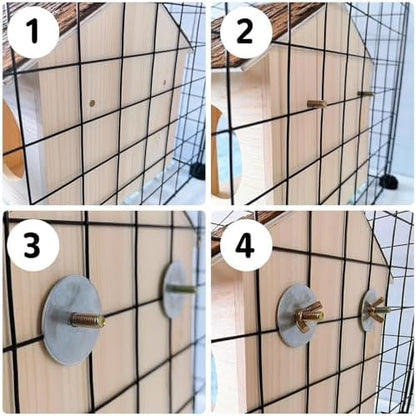 1

2

3

4