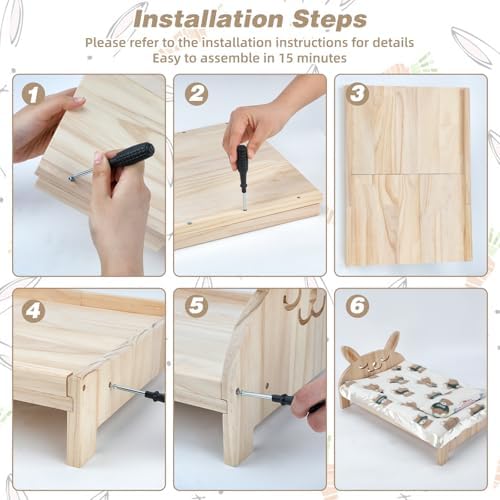 Installation Steps

Please refer to the installation instructions for details
Easy to assemble in 15 minutes

1

2

3

4

5

6