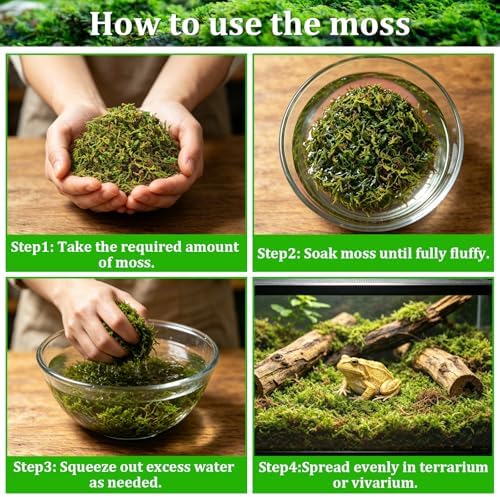 How to use the moss

Step1: Take the required amount of moss.

Step2: Soak moss until fully fluffy.

Step3: Squeeze out excess water as needed.

Step4:Spread evenly in terrarium or vivarium.