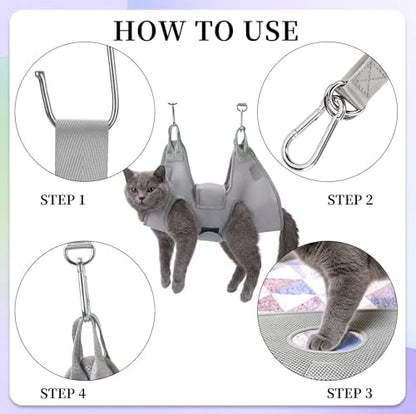 HOW TO USE

STEP 1

STEP 2

STEP 4

STEP 3