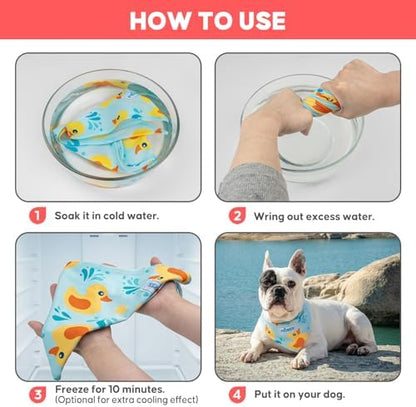 HOW TO USE

1 Soak it in cold water.

2 Wring out excess water.

3 Freeze for 10 minutes. (Optional for extra cooling effect)

4 Put it on your dog.