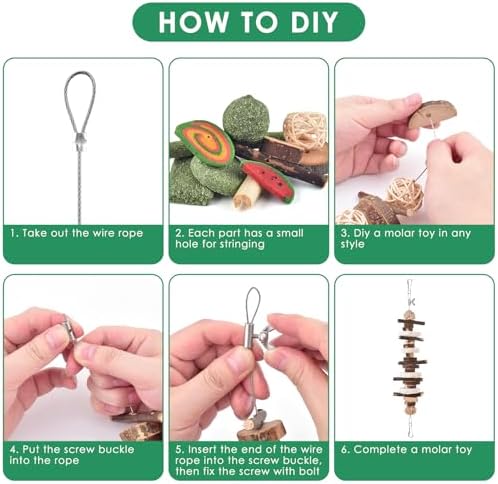 HOW TO DIY

1. Take out the wire rope

2. Each part has a small hole for stringing

3. Diy a molar toy in any style

4. Put the screw buckle into the rope

5. Insert the end of the wire rope into the screw buckle, then fix the screw with bolt

6. Complete a molar toy