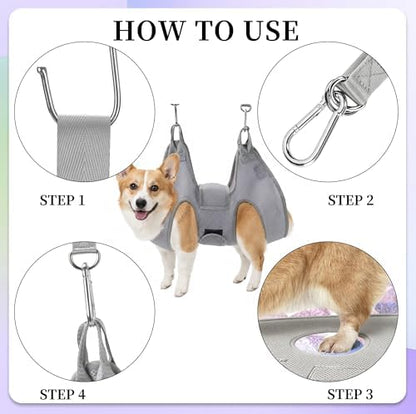 HOW TO USE

STEP 1

STEP 2

STEP 4

STEP 3