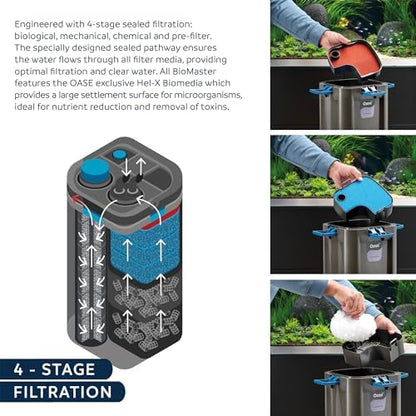 Engineered with 4-stage sealed filtration: biological, mechanical, chemical and pre-filter. The specially designed sealed pathway ensures the water flows through all filter media, providing optimal filtration and clear water. All BioMaster features the OASE exclusive Hel-X Biomedia which provides a large settlement surface for microorganisms, ideal for nutrient reduction and removal of toxins.

4 - STAGE
FILTRATION

Oase

Oase

Oase