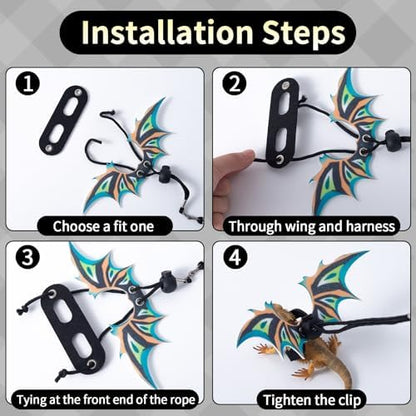 Installation Steps

1
Choose a fit one

2
Through wing and harness

3
Tying at the front end of the rope

4
Tighten the clip