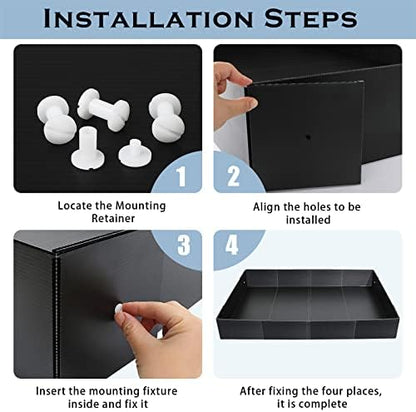 INSTALLATION STEPS

1

Locate the Mounting Retainer

2

Align the holes to be installed

3

Insert the mounting fixture inside and fix it

4

After fixing the four places, it is complete