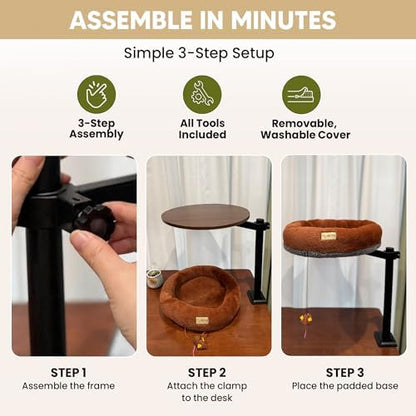 ASSEMBLE IN MINUTES

Simple 3-Step Setup

3-Step Assembly

All Tools Included

Removable, Washable Cover

STEP 1
Assemble the frame

STEP 2
Attach the clamp to the desk

STEP 3
Place the padded base