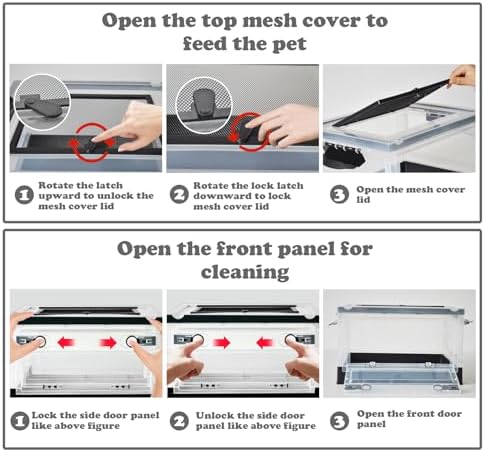 Open the top mesh cover to feed the pet

1 Rotate the latch upward to unlock the mesh cover lid

2 Rotate the lock latch downward to lock mesh cover lid

3 Open the mesh cover lid

Open the front panel for cleaning

1 Lock the side door panel like above figure

2 Unlock the side door panel like above figure

3 Open the front door panel