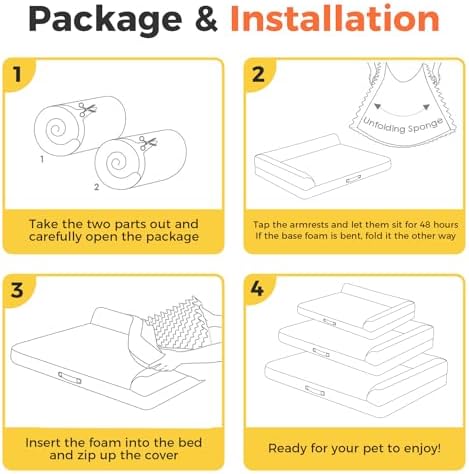 Package & Installation

1

1

2

Take the two parts out and carefully open the package

2

Unfolding Sponge

Tap the armrests and let them sit for 48 hours If the base foam is bent, fold it the other way

3

Insert the foam into the bed and zip up the cover

4

Ready for your pet to enjoy!