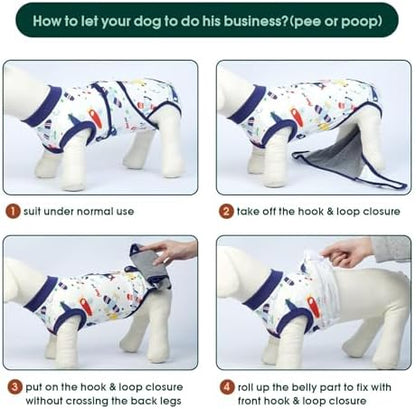 How to let your dog to do his business?(pee or poop)

1 suit under normal use

2 take off the hook & loop closure

3 put on the hook & loop closure without crossing the back legs

4 roll up the belly part to fix with front hook & loop closure