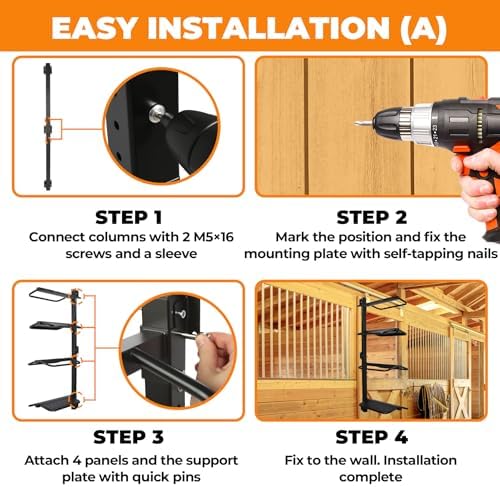 EASY INSTALLATION (A)

STEP 1
Connect columns with 2 M5×16 screws and a sleeve

STEP 2
Mark the position and fix the mounting plate with self-tapping nails

STEP 3
Attach 4 panels and the support plate with quick pins

STEP 4
Fix to the wall. Installation complete