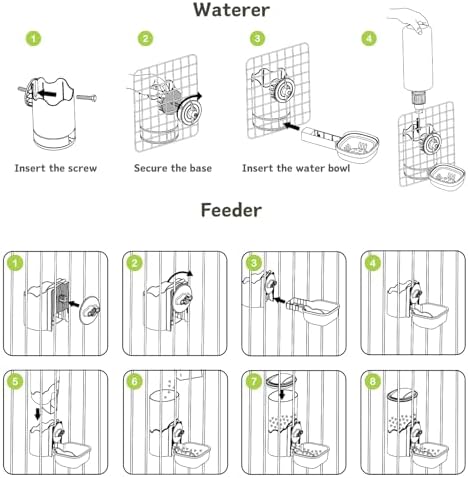 Waterer

1

2

3

4

Insert the screw

Secure the base

Insert the water bowl

Feeder

1

2

3

4

5

6

7

8