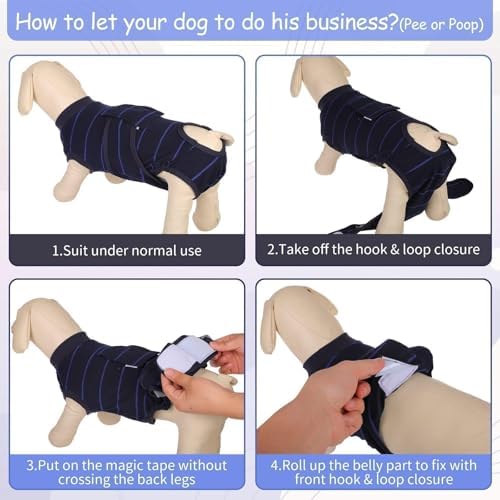 How to let your dog to do his business?(Pee or Poop)

1.Suit under normal use

2.Take off the hook & loop closure

3.Put on the magic tape without crossing the back legs

4.Roll up the belly part to fix with front hook & loop closure