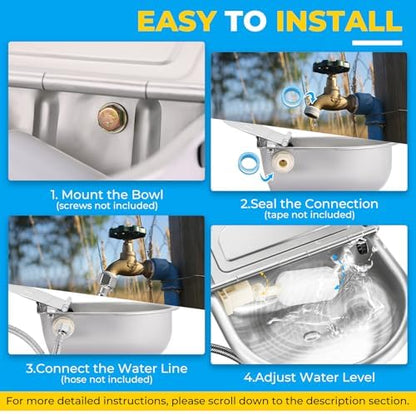 EASY TO INSTALL

1. Mount the Bowl
(screws not included)

2.Seal the Connection
(tape not included)

3.Connect the Water Line
(hose not included)

4.Adjust Water Level

For more detailed instructions, please scroll down to the description section.