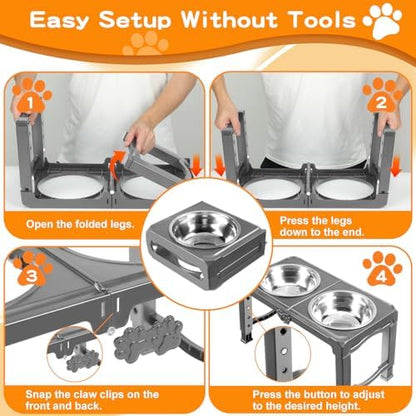 Easy Setup Without Tools

1

Open the folded legs.

2

Press the legs down to the end.

3

Snap the claw clips on the front and back.

4

Press the button to adjust to the desired height.