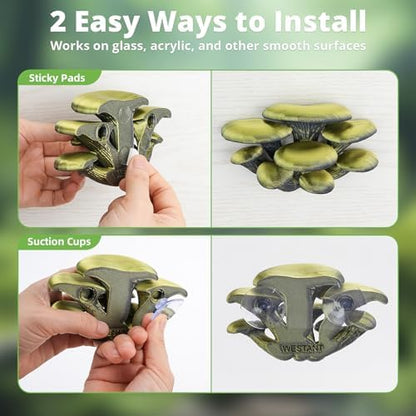 2 Easy Ways to Install
Works on glass, acrylic, and other smooth surfaces

Sticky Pads

Suction Cups

WESTANT