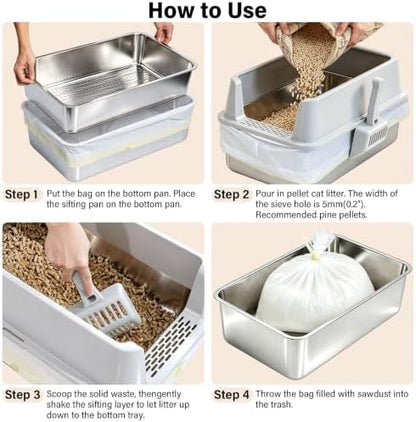 How to Use

Step 1 Put the bag on the bottom pan. Place the sifting pan on the bottom pan.

Step 2 Pour in pellet cat litter. The width of the sieve hole is 5mm(0.2"). Recommended pine pellets.

Step 3 Scoop the solid waste, thengently shake the sifting layer to let litter up down to the bottom tray.

Step 4 Throw the bag filled with sawdust into the trash.