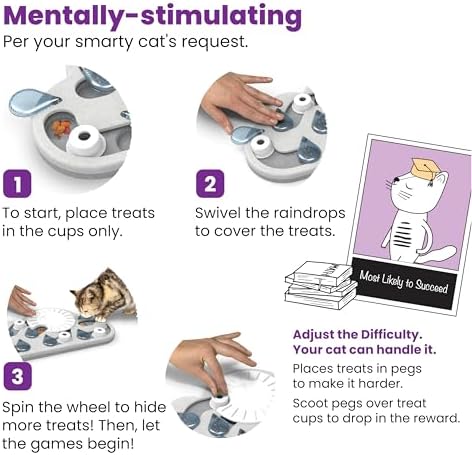 Mentally-stimulating
Per your smarty cat's request.

1
To start, place treats in the cups only.

2
Swivel the raindrops to cover the treats.

Most Likely to Succeed

3
Spin the wheel to hide more treats! Then, let the games begin!

Adjust the Difficulty.
Your cat can handle it.
Places treats in pegs to make it harder.
Scoot pegs over treat cups to drop in the reward.