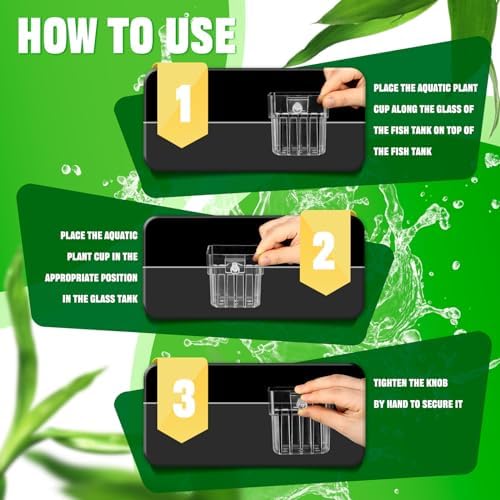 HOW TO USE

1

PLACE THE AQUATIC PLANT CUP ALONG THE GLASS OF THE FISH TANK ON TOP OF THE FISH TANK

PLACE THE AQUATIC PLANT CUP IN THE APPROPRIATE POSITION IN THE GLASS TANK

2

3

TIGHTEN THE KNOB BY HAND TO SECURE IT