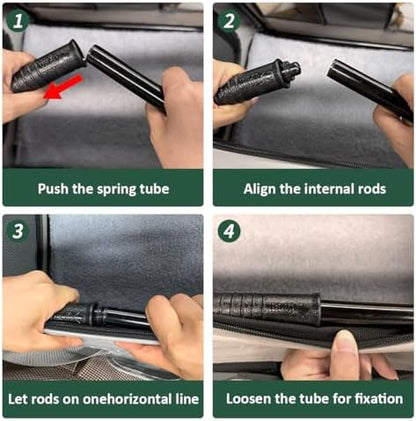 1

Push the spring tube

2

Align the internal rods

3

Let rods on onehorizontal line

4

Loosen the tube for fixation